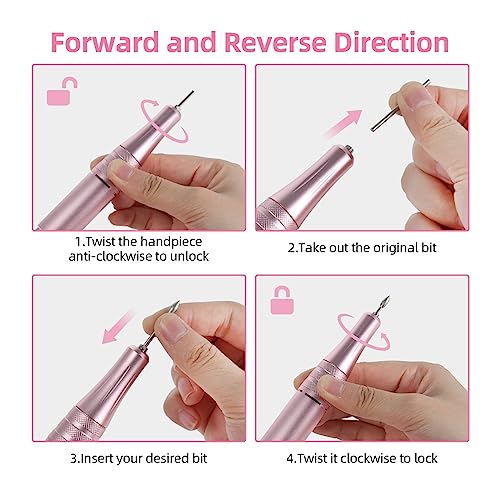 Forward and Reverse Direction

1.Twist the handpiece anti-clockwise to unlock

2.Take out the original bit

3.Insert your desired bit

4.Twist it clockwise to lock