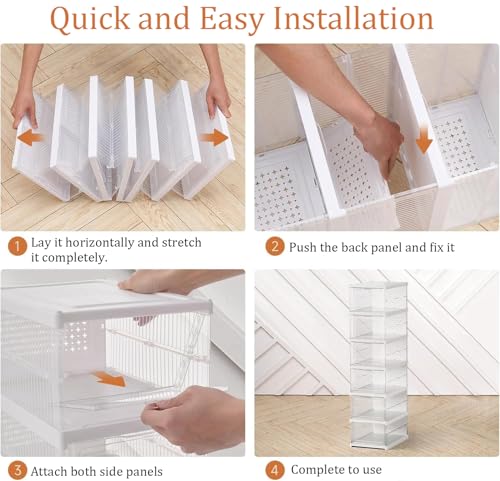 Quick and Easy Installation

1 Lay it horizontally and stretch it completely.

2 Push the back panel and fix it

3 Attach both side panels

4 Complete to use