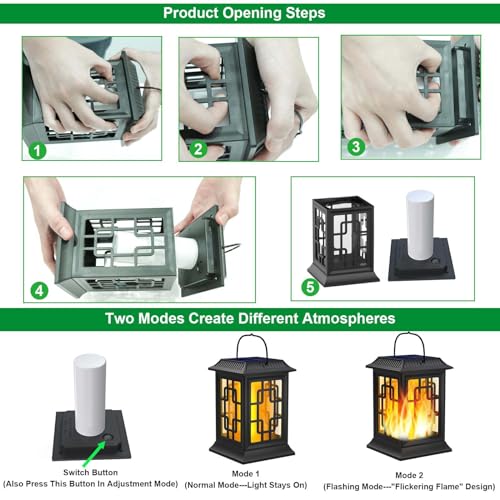 Product Opening Steps

1

2

3

4

5

Two Modes Create Different Atmospheres

Switch Button
(Also Press This Button In Adjustment Mode)

Mode 1
(Normal Mode---Light Stays On)

Mode 2
(Flashing Mode---"Flickering Flame" Design)