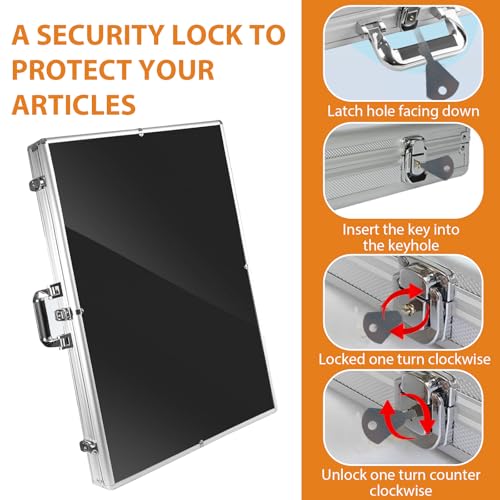 A SECURITY LOCK TO PROTECT YOUR ARTICLES

Latch hole facing down

Insert the key into the keyhole

Locked one turn clockwise

Unlock one turn counter clockwise