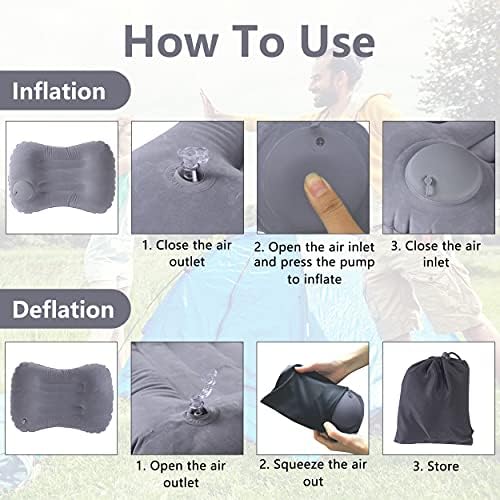 How To Use

Inflation

1. Close the air outlet

2. Open the air inlet and press the pump to inflate

3. Close the air inlet

Deflation

1. Open the air outlet

2. Squeeze the air out

3. Store