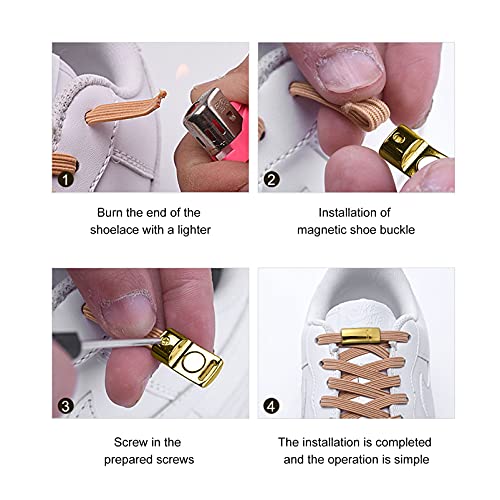 1

Burn the end of the shoelace with a lighter

2

Installation of magnetic shoe buckle

3

Screw in the prepared screws

4

The installation is completed and the operation is simple