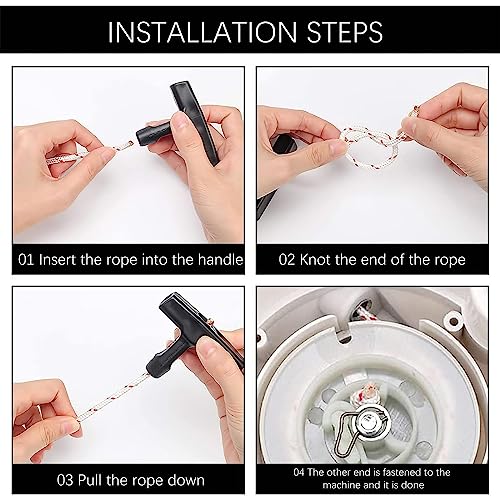 INSTALLATION STEPS

01 Insert the rope into the handle

02 Knot the end of the rope

03 Pull the rope down

04 The other end is fastened to the machine and it is done