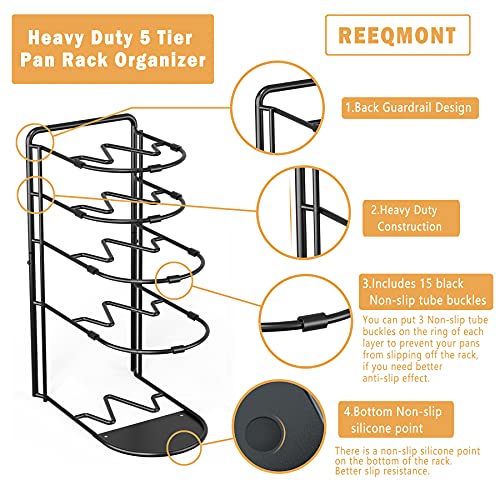 Heavy Duty 5 Tier Pan Rack Organizer

REEQMONT

1.Back Guardrail Design

2.Heavy Duty Construction

3.Includes 15 black Non-slip tube buckles

You can put 3 Non-slip tube buckles on the ring of each layer to prevent your pans from slipping off the rack, if you need better anti-slip effect.

4.Bottom Non-slip silicone point

There is a non-slip silicone point on the bottom of the rack. Better slip resistance.