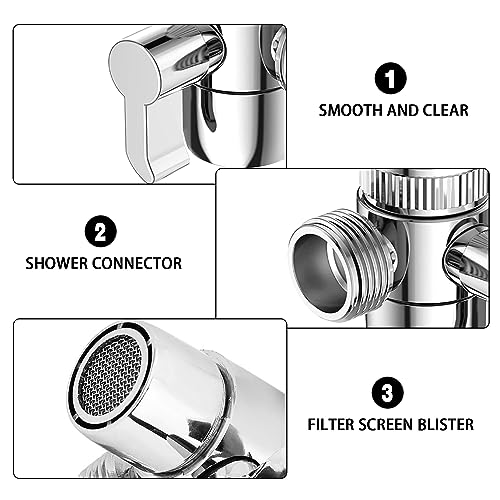 1
SMOOTH AND CLEAR

2
SHOWER CONNECTOR

3
FILTER SCREEN BLISTER