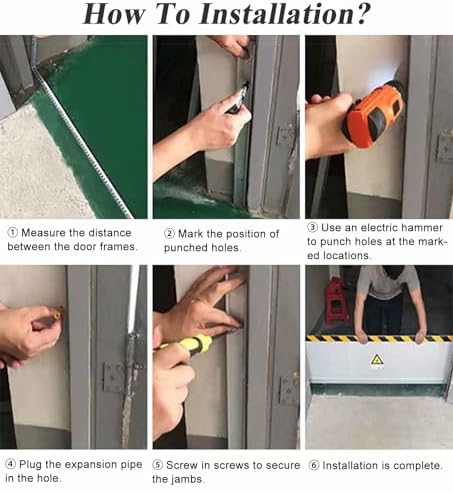 How To Installation?

① Measure the distance between the door frames.

② Mark the position of punched holes.

③ Use an electric hammer to punch holes at the marked locations.

④ Plug the expansion pipe in the hole.

⑤ Screw in screws to secure the jambs.

⑥ Installation is complete.