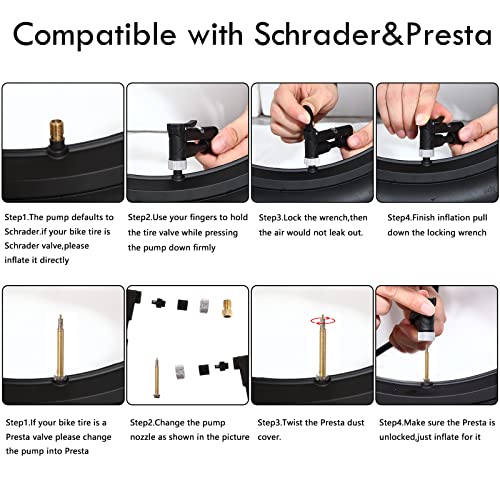 Compatible with Schrader&Presta

Step1.The pump defaults to Schrader.if your bike tire is Schrader valve,please inflate it directly

Step2.Use your fingers to hold the tire valve while pressing the pump down firmly

Step3.Lock the wrench,then the air would not leak out.

Step4.Finish inflation pull down the locking wrench

Step1.If your bike tire is a Presta valve please change the pump into Presta

Step2.Change the pump nozzle as shown in the picture

Step3.Twist the Presta dust cover.

Step4.Make sure the Presta is unlocked,just inflate for it