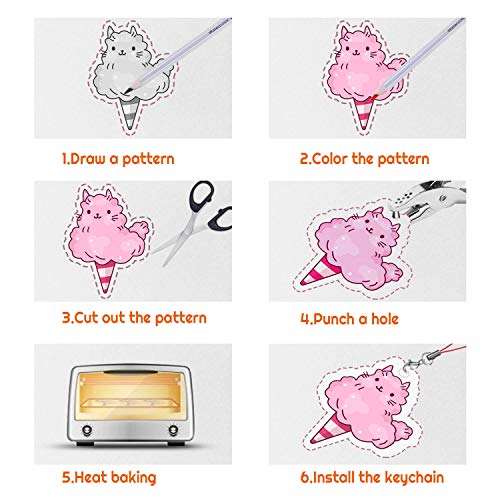 1.Draw a pattern

2.Color the pattern

3.Cut out the pattern

4.Punch a hole

5.Heat baking

6.Install the keychain