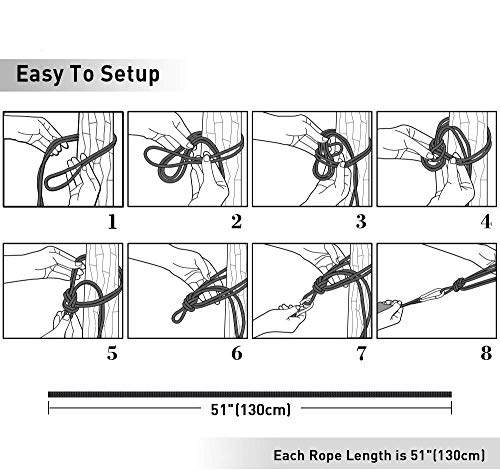 Easy To Setup

1

2

3

4

5

6

7

8

51"(130cm)

Each Rope Length is 51"(130cm)