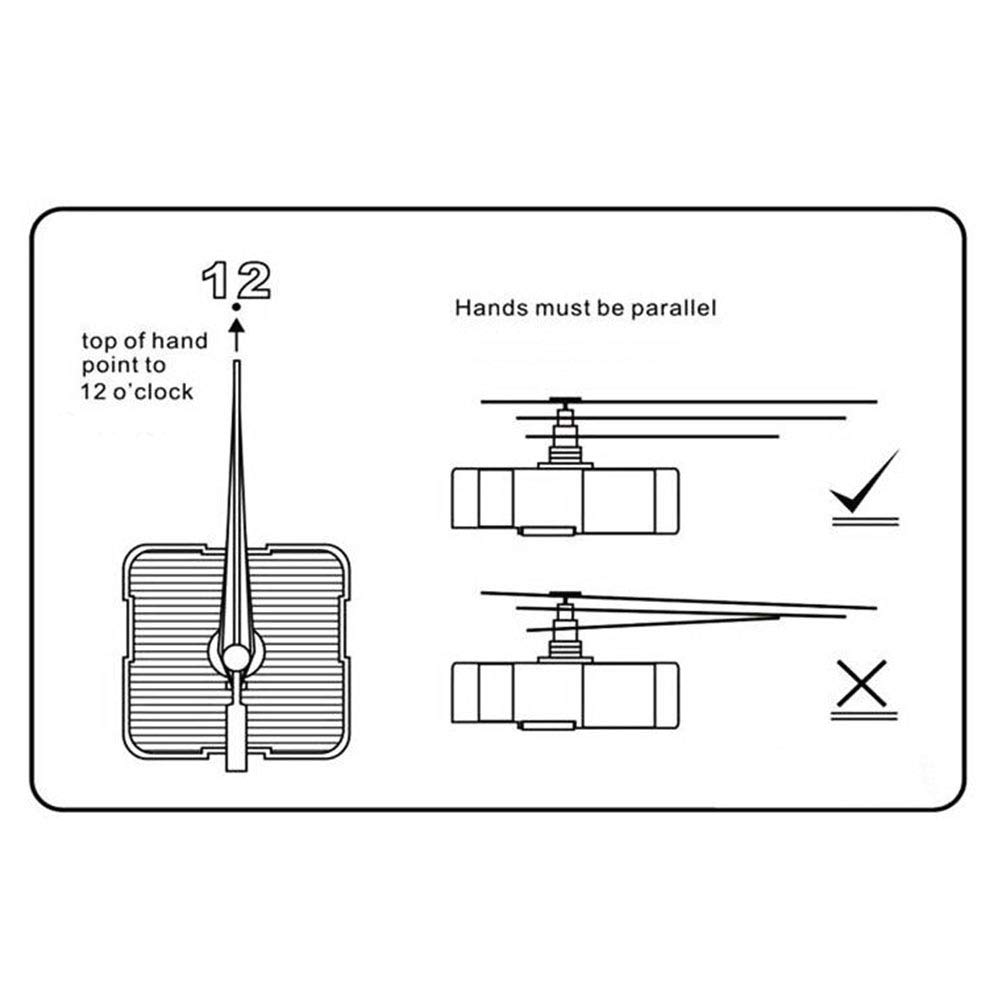 12

top of hand point to 12 o'clock

Hands must be parallel