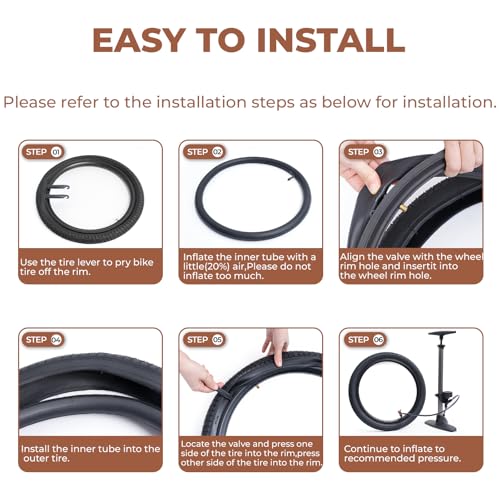 EASY TO INSTALL

Please refer to the installation steps as below for installation.

STEP 01

Use the tire lever to pry bike tire off the rim.

STEP 02

Inflate the inner tube with a little(20%) air,Please do not inflate too much.

STEP 03

Align the valve with the wheel rim hole and insertit into the wheel rim hole.

STEP 04

Install the inner tube into the outer tire.

STEP 05

Locate the valve and press one side of the tire into the rim,press other side of the tire into the rim.

STEP 06

Continue to inflate to recommended pressure.