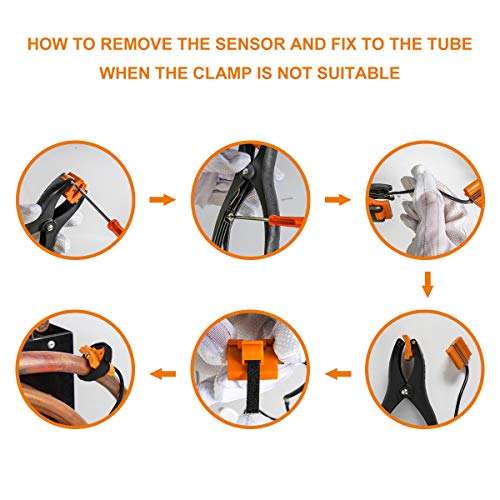 HOW TO REMOVE THE SENSOR AND FIX TO THE TUBE
WHEN THE CLAMP IS NOT SUITABLE