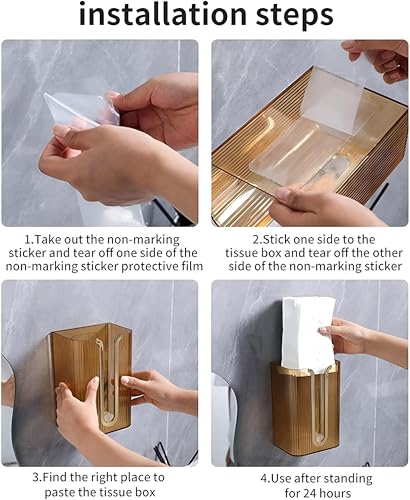 installation steps

1.Take out the non-marking sticker and tear off one side of the non-marking sticker protective film

2.Stick one side to the tissue box and tear off the other side of the non-marking sticker

3.Find the right place to paste the tissue box

4.Use after standing for 24 hours