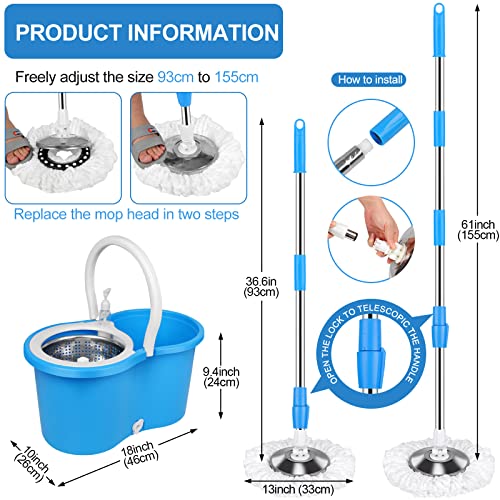 PRODUCT INFORMATION

Freely adjust the size 93cm to 155cm

Replace the mop head in two steps

How to install

OPEN THE LOCK TO TELESCOPIC THE HANDLE

36.6in (93cm)

61inch (155cm)

9.4inch (24cm)

10inch (26cm)

18inch (46cm)

13inch (33cm)