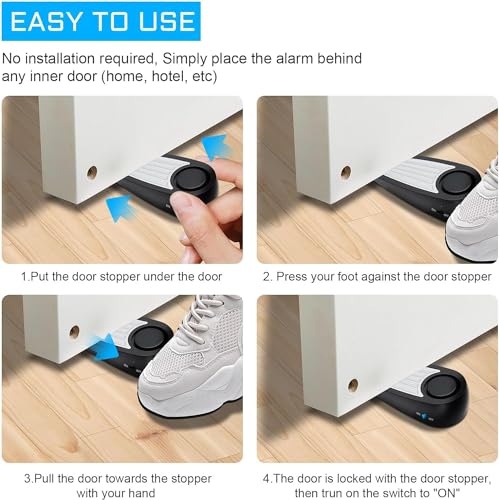 EASY TO USE

No installation required, Simply place the alarm behind any inner door (home, hotel, etc)

1.Put the door stopper under the door

2. Press your foot against the door stopper

3.Pull the door towards the stopper with your hand

4.The door is locked with the door stopper, then trun on the switch to "ON"