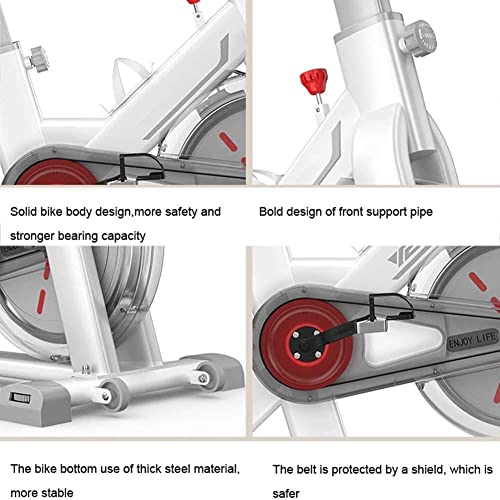 Solid bike body design,more safety and stronger bearing capacity

Bold design of front support pipe

ENJOY LIFE

The bike bottom use of thick steel material, more stable

The belt is protected by a shield, which is safer