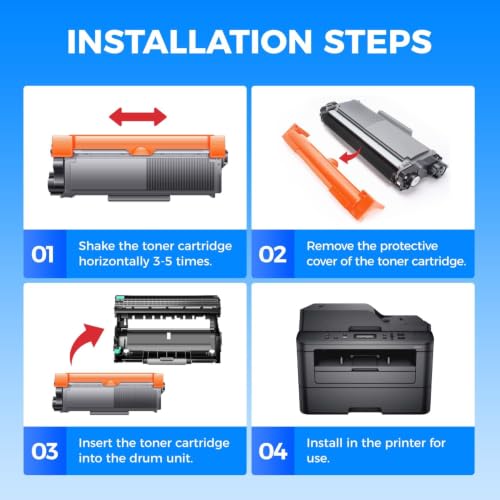 INSTALLATION STEPS

01 Shake the toner cartridge horizontally 3-5 times.

02 Remove the protective cover of the toner cartridge.

03 Insert the toner cartridge into the drum unit.

04 Install in the printer for use.