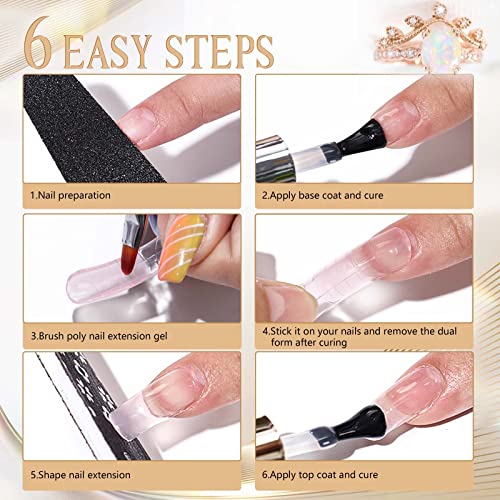 6 EASY STEPS

1.Nail preparation

2.Apply base coat and cure

3.Brush poly nail extension gel

4.Stick it on your nails and remove the dual form after curing

5.Shape nail extension

6.Apply top coat and cure