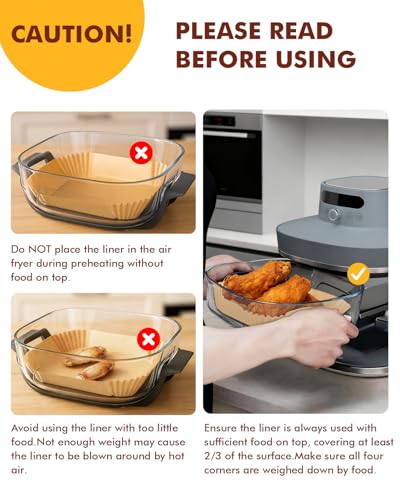 CAUTION!

PLEASE READ BEFORE USING

Do NOT place the liner in the air fryer during preheating without food on top.

Avoid using the liner with too little food.Not enough weight may cause the liner to be blown around by hot air.

Ensure the liner is always used with sufficient food on top, covering at least 2/3 of the surface.Make sure all four corners are weighed down by food.