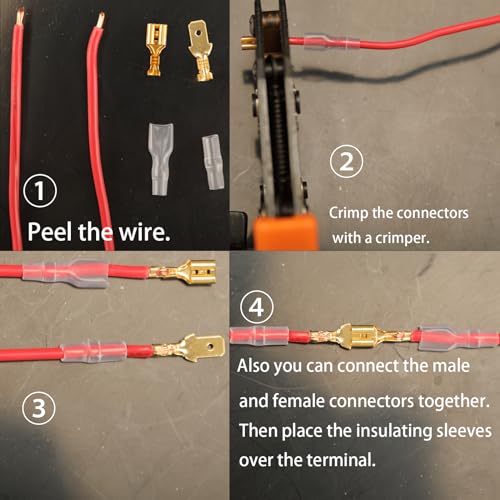 1
Peel the wire.

2
Crimp the connectors with a crimper.

3

4
Also you can connect the male and female connectors together. Then place the insulating sleeves over the terminal.