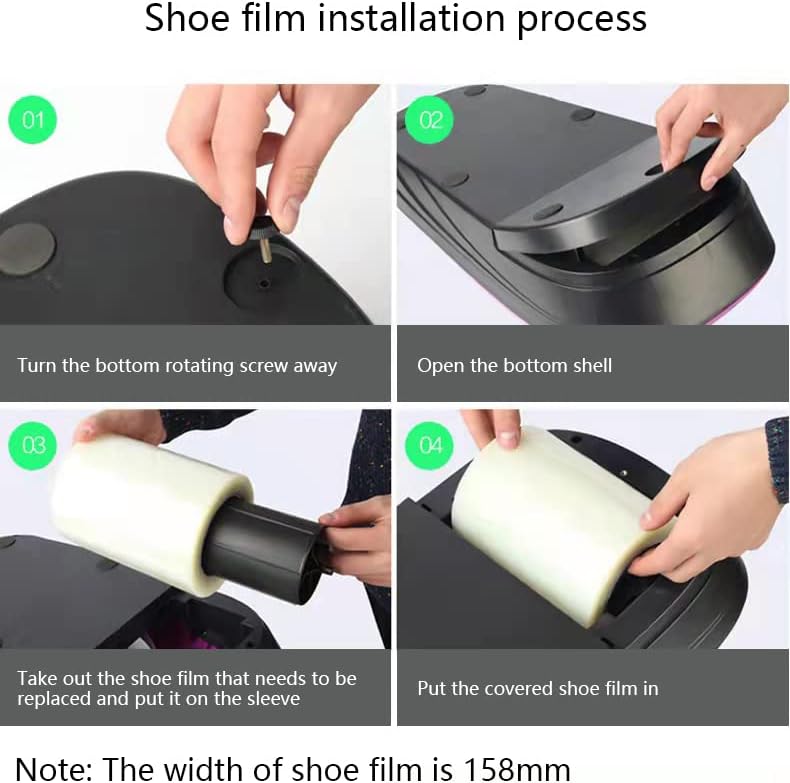 Shoe film installation process

01

Turn the bottom rotating screw away

02

Open the bottom shell

03

Take out the shoe film that needs to be replaced and put it on the sleeve

04

Put the covered shoe film in

Note: The width of shoe film is 158mm