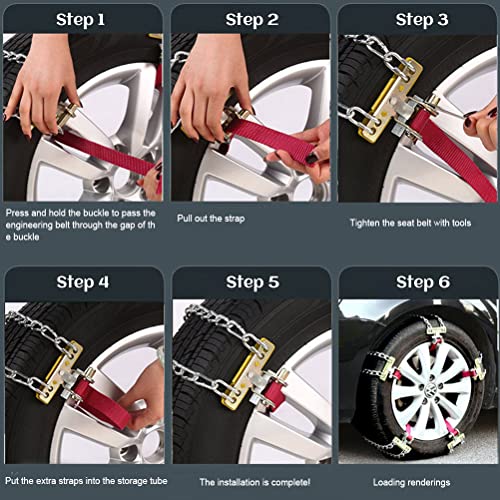 Step 1

Press and hold the buckle to pass the engineering belt through the gap of th e buckle

Step 2

Pull out the strap

Step 3

Tighten the seat belt with tools

Step 4

Put the extra straps into the storage tube

Step 5

The installation is complete!

Step 6

Loading renderings