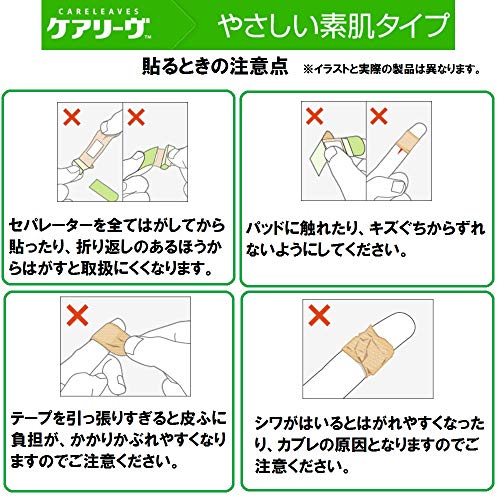 CARELEAVES
ケアリーヴ™

やさしい素肌タイプ

貼るときの注意点 ※イラストと実際の製品は異なります。

セパレーターを全てはがしてから貼ったり、折り返しのあるほうからはがすと取扱にくくなります。

パッドに触れたり、キズぐちからずれないようにしてください。

テープを引っ張りすぎると皮ふに負担が、かかりかぶれやすくなりますのでご注意ください。

シワがはいるとはがれやすくなったり、カブレの原因となりますのでご注意ください。