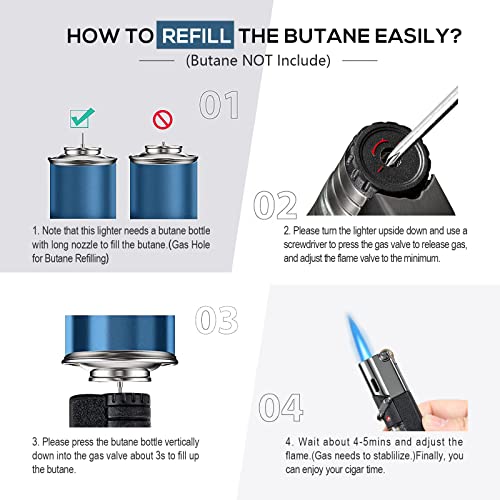 HOW TO REFILL THE BUTANE EASILY?

(Butane NOT Include)

01

1. Note that this lighter needs a butane bottle with long nozzle to fill the butane.(Gas Hole for Butane Refilling)

02

2. Please turn the lighter upside down and use a screwdriver to press the gas valve to release gas, and adjust the flame valve to the minimum.

03

3. Please press the butane bottle vertically down into the gas valve about 3s to fill up the butane.

04

4. Wait about 4-5mins and adjust the flame.(Gas needs to stablilize.)Finally, you can enjoy your cigar time.