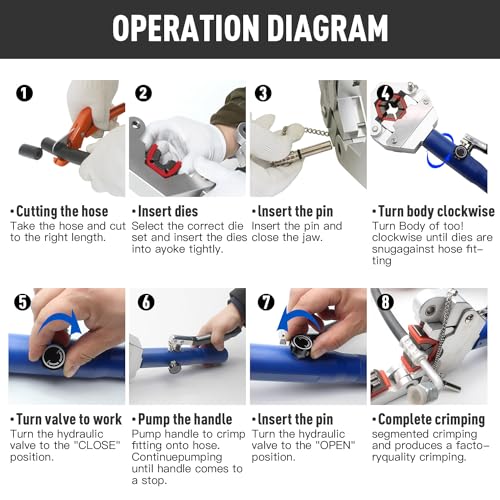 OPERATION DIAGRAM

1
•Cutting the hose
Take the hose and cut to the right length.

2
•Insert dies
Select the correct die set and insert the dies into ayoke tightly.

3
•Insert the pin
Insert the pin and close the jaw.

4
•Turn body clockwise
Turn Body of too! clockwise until dies are snugagainst hose fitting

5
•Turn valve to work
Turn the hydraulic valve to the "CLOSE" position.

6
•Pump the handle
Pump handle to crimp fitting onto hose. Continuepumping until handle comes to a stop.

7
•Insert the pin
Turn the hydraulic valve to the "OPEN" position.

8
•Complete crimping
segmented crimping and produces a factoryquality crimping.