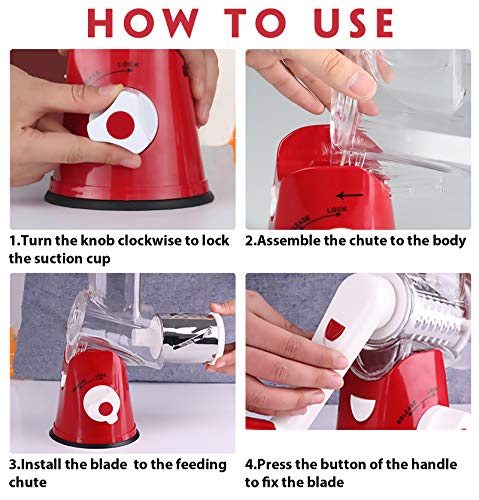 HOW TO USE

RELEASE LOCK

1.Turn the knob clockwise to lock the suction cup

RELEASE LOCK

2.Assemble the chute to the body

RELEASE LOCK

3.Install the blade to the feeding chute

RELEASE LOCK

4.Press the button of the handle to fix the blade