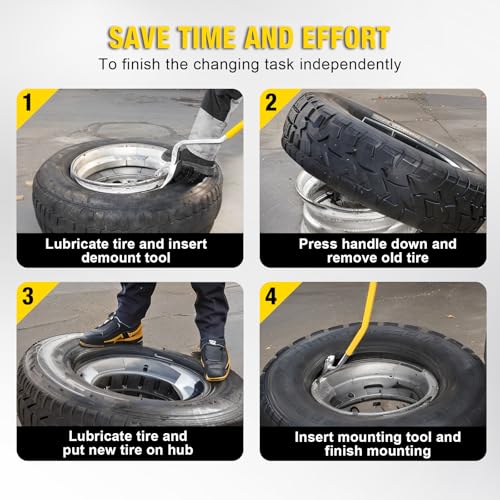 SAVE TIME AND EFFORT

To finish the changing task independently

1

Lubricate tire and insert demount tool

2

Press handle down and remove old tire

3

Lubricate tire and put new tire on hub

4

Insert mounting tool and finish mounting