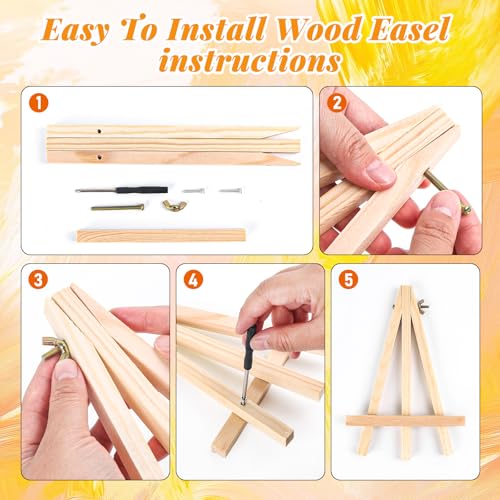 Easy To Install Wood Easel instructions

1

2

3

4

5