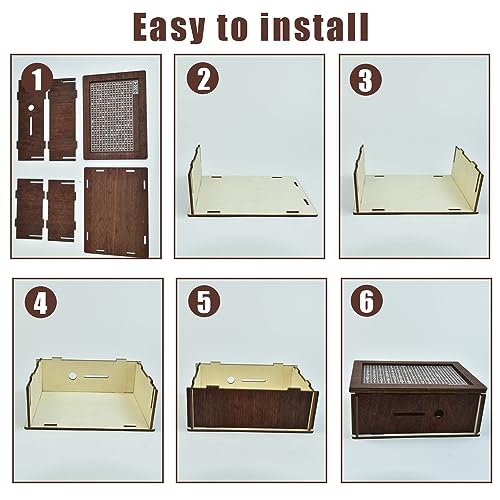 Easy to install

1

2

3

4

5

6