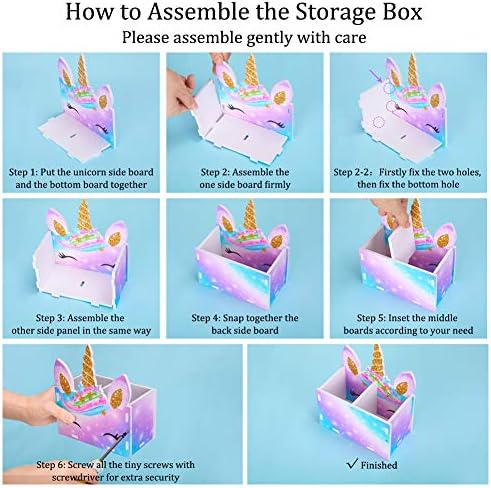 How to Assemble the Storage Box

Please assemble gently with care

Step 1: Put the unicorn side board and the bottom board together

Step 2: Assemble the one side board firmly

Step 2-2: Firstly fix the two holes, then fix the bottom hole

Step 3: Assemble the other side panel in the same way

Step 4: Snap together the back side board

Step 5: Inset the middle boards according to your need

Step 6: Screw all the tiny screws with screwdriver for extra security

✓ Finished