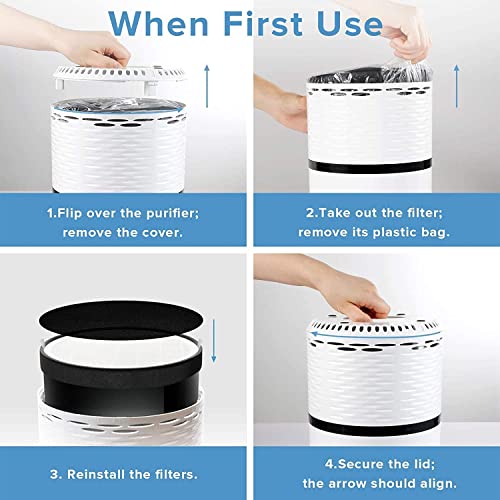 When First Use

1.Flip over the purifier; remove the cover.

2.Take out the filter; remove its plastic bag.

3. Reinstall the filters.

4.Secure the lid; the arrow should align.