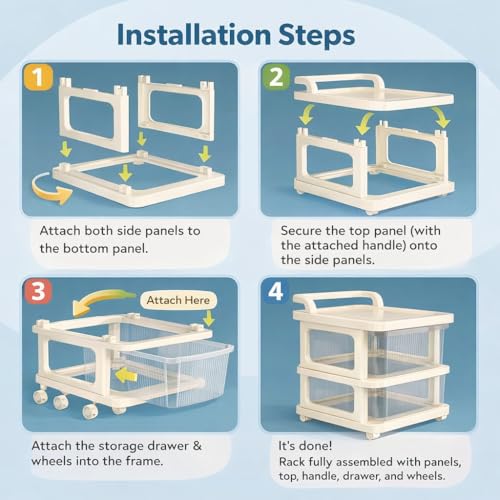 Installation Steps

1

Attach both side panels to the bottom panel.

2

Secure the top panel (with the attached handle) onto the side panels.

3

Attach Here

Attach the storage drawer & wheels into the frame.

4

It's done!
Rack fully assembled with panels, top, handle, drawer, and wheels.