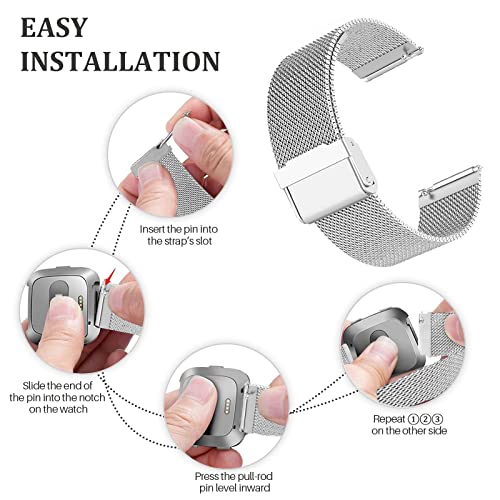 EASY INSTALLATION

Insert the pin into the strap's slot

Slide the end of the pin into the notch on the watch

Press the pull-rod pin level inward

Repeat ①②③ on the other side