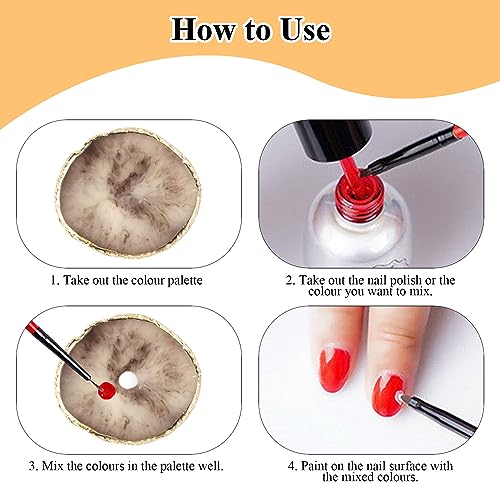 How to Use

1. Take out the colour palette

2. Take out the nail polish or the colour you want to mix.

3. Mix the colours in the palette well.

4. Paint on the nail surface with the mixed colours.