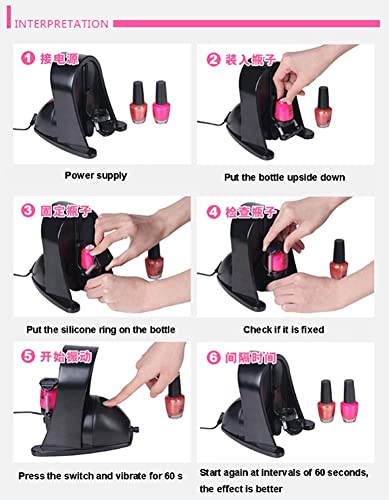 INTERPRETATION

1 接电源

Power supply

2 装入瓶子

Put the bottle upside down

3 固定瓶子

Put the silicone ring on the bottle

4 检查瓶子

Check if it is fixed

5 开始振动

Press the switch and vibrate for 60 s

6 间隔时间

Start again at intervals of 60 seconds, the effect is better