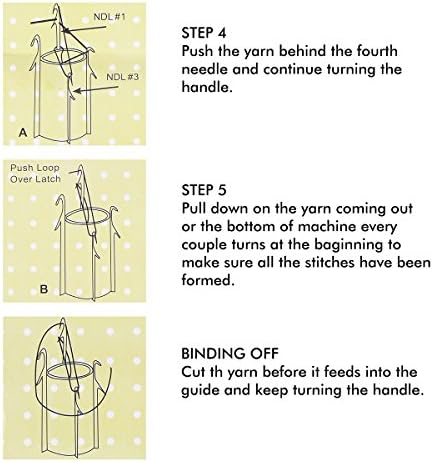 NDL #1

NDL #3

A

STEP 4
Push the yarn behind the fourth needle and continue turning the handle.

Push Loop
Over Latch

B

STEP 5
Pull down on the yarn coming out or the bottom of machine every couple turns at the baginning to make sure all the stitches have been formed.

BINDING OFF
Cut th yarn before it feeds into the guide and keep turning the handle.