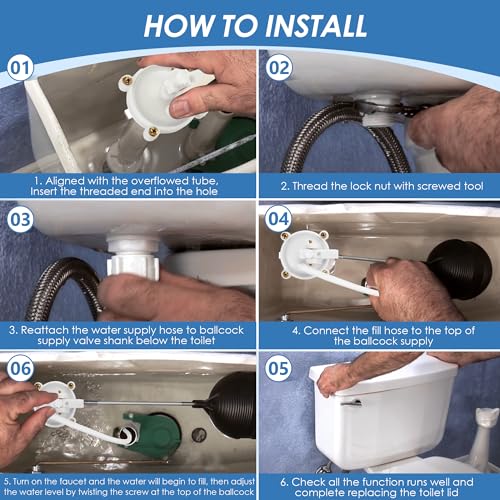 HOW TO INSTALL

01

1. Aligned with the overflowed tube, Insert the threaded end into the hole

02

2. Thread the lock nut with screwed tool

03

3. Reattach the water supply hose to ballcock supply valve shank below the toilet

04

4. Connect the fill hose to the top of the ballcock supply

06

5. Turn on the faucet and the water will begin to fill, then adjust the water level by twisting the screw at the top of the ballcock

05

6. Check all the function runs well and complete replacing the toilet lid