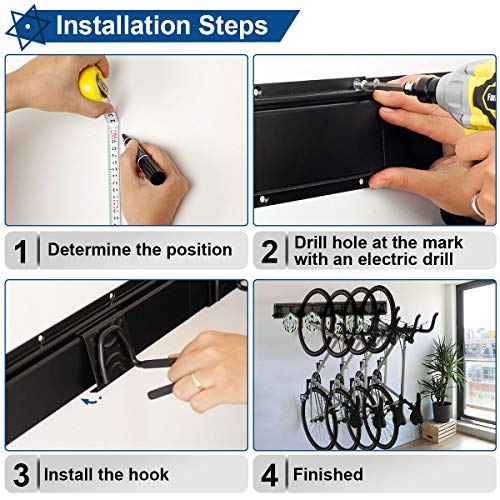 Installation Steps

1 Determine the position

2 Drill hole at the mark with an electric drill

3 Install the hook

4 Finished