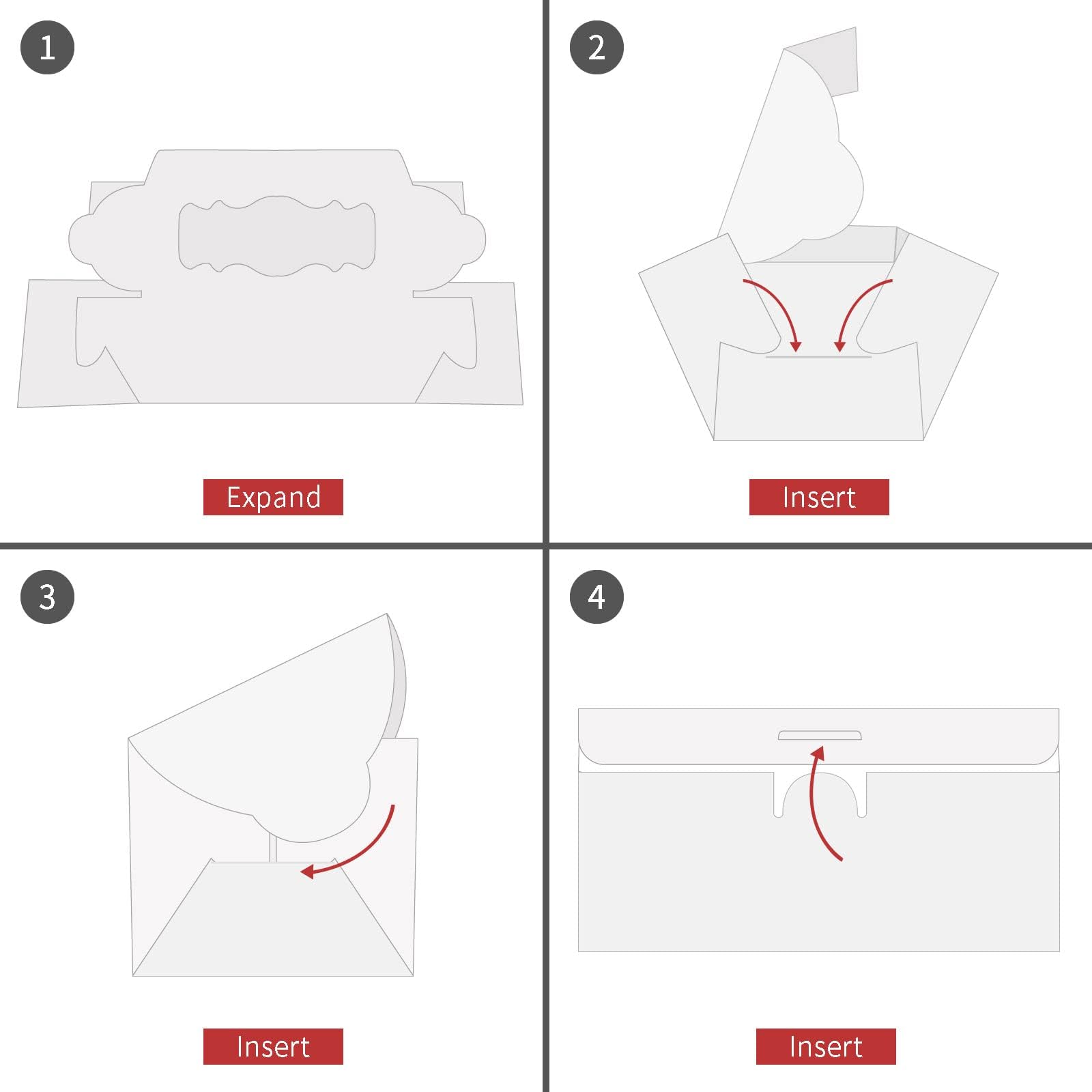 1

Expand

2

Insert

3

Insert

4

Insert