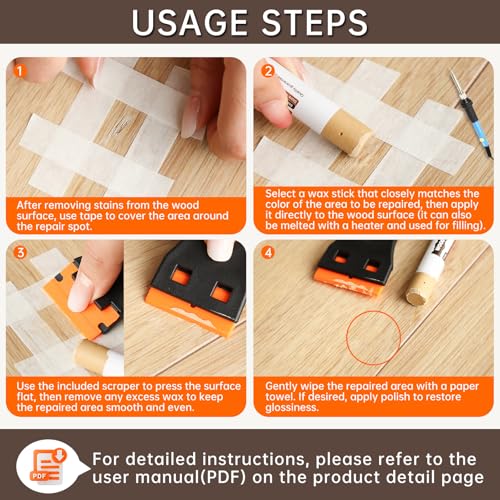 USAGE STEPS

1

After removing stains from the wood surface, use tape to cover the area around the repair spot.

2

Select a wax stick that closely matches the color of the area to be repaired, then apply it directly to the wood surface (it can also be melted with a heater and used for filling).

3

Use the included scraper to press the surface flat, then remove any excess wax to keep the repaired area smooth and even.

4

Gently wipe the repaired area with a paper towel. If desired, apply polish to restore glossiness.

PDF

For detailed instructions, please refer to the user manual(PDF) on the product detail page