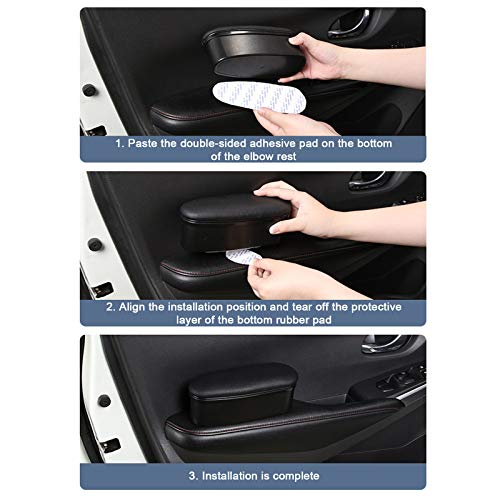 1. Paste the double-sided adhesive pad on the bottom of the elbow rest

2. Align the installation position and tear off the protective layer of the bottom rubber pad

3. Installation is complete