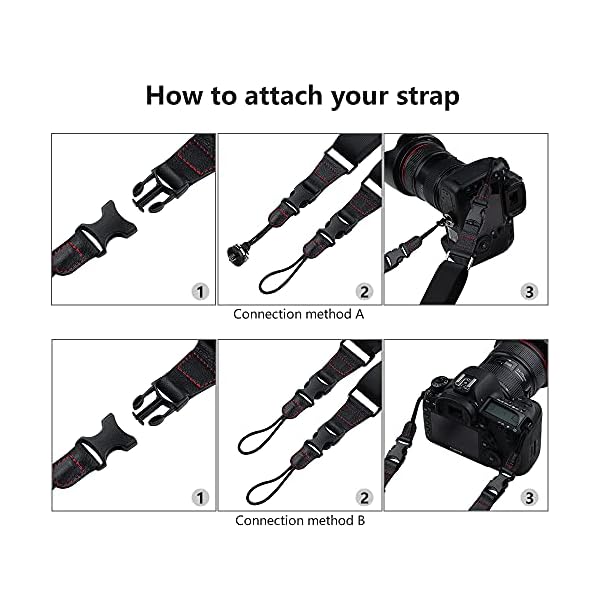 How to attach your strap

1

2

3

Connection method A

1

2

3

Connection method B