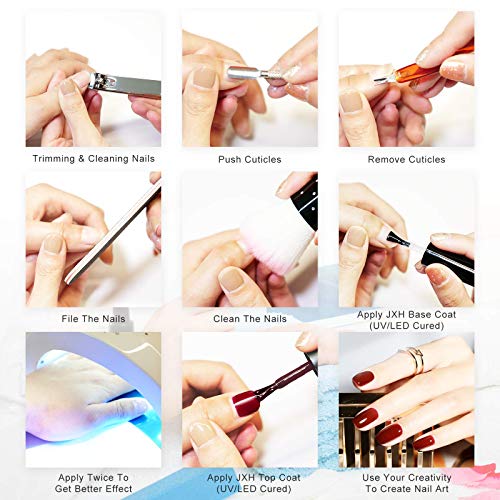 Trimming & Cleaning Nails

Push Cuticles

Remove Cuticles

File The Nails

Clean The Nails

Apply JXH Base Coat (UV/LED Cured)

Apply Twice To Get Better Effect

Apply JXH Top Coat (UV/LED Cured)

Use Your Creativity To Create Nail Art