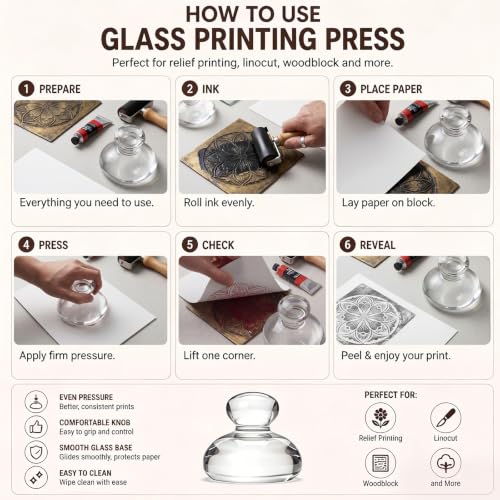 HOW TO USE
GLASS PRINTING PRESS
Perfect for relief printing, linocut, woodblock and more.

1 PREPARE
Everything you need to use.

2 INK
Roll ink evenly.

3 PLACE PAPER
Lay paper on block.

4 PRESS
Apply firm pressure.

5 CHECK
Lift one corner.

6 REVEAL
Peel & enjoy your print.

EVEN PRESSURE
Better, consistent prints

COMFORTABLE KNOB
Easy to grip and control

SMOOTH GLASS BASE
Glides smoothly, protects paper

EASY TO CLEAN
Wipe clean with ease

PERFECT FOR:
Relief Printing
Linocut
Woodblock
and More