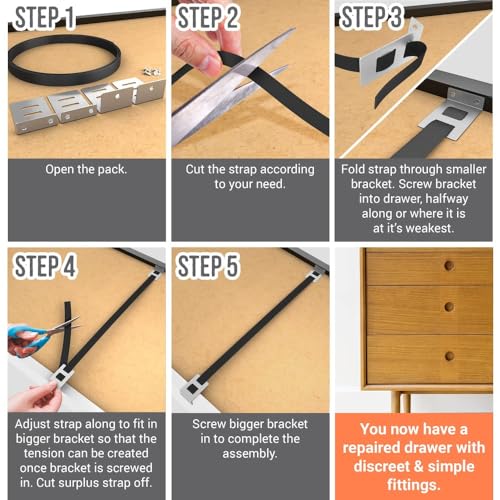 STEP 1

Open the pack.

STEP 2

Cut the strap according to your need.

STEP 3

Fold strap through smaller bracket. Screw bracket into drawer, halfway along or where it is at it's weakest.

STEP 4

Adjust strap along to fit in bigger bracket so that the tension can be created once bracket is screwed in. Cut surplus strap off.

STEP 5

Screw bigger bracket in to complete the assembly.

You now have a repaired drawer with discreet & simple fittings.