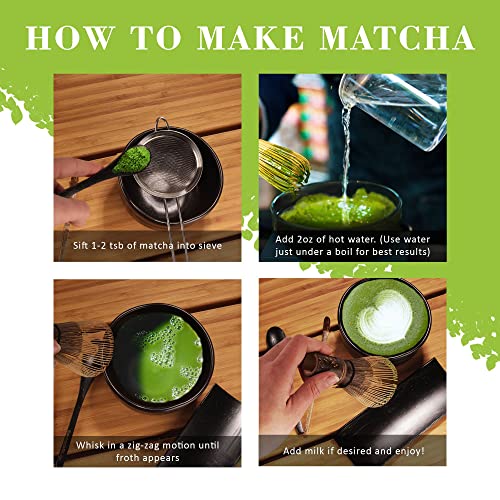 HOW TO MAKE MATCHA

Sift 1-2 tsb of matcha into sieve

Add 2oz of hot water. (Use water just under a boil for best results)

Whisk in a zig-zag motion until froth appears

Add milk if desired and enjoy!